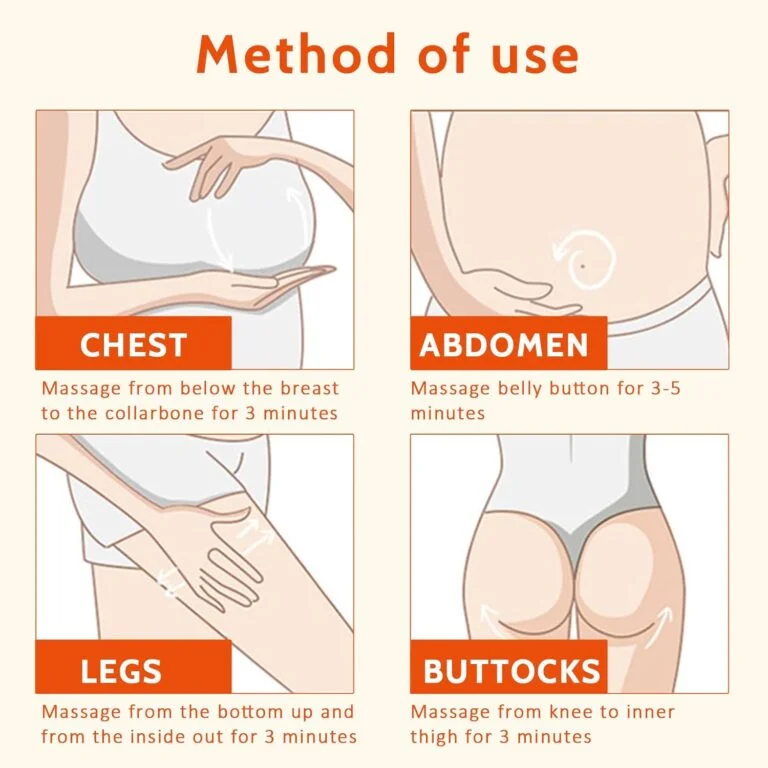 Method of use

CHEST

Massage from below the breast to the collarbone for 3 minutes

ABDOMEN

Massage belly button for 3-5 minutes

LEGS

Massage from the bottom up and from the inside out for 3 minutes

BUTTOCKS

Massage from knee to inner thigh for 3 minutes